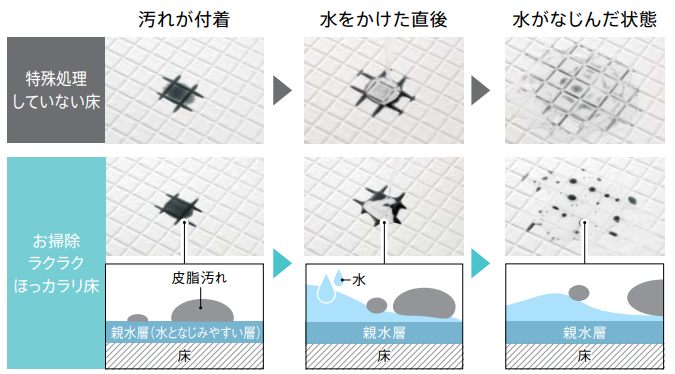 汚れが付着

水をかけた直後

水がなじんだ状態

特殊処理していない床

お掃除ラクラクほっカラリ床

皮脂汚れ

親水層（水となじみやすい層）

床

←水

親水層

床

親水層

床