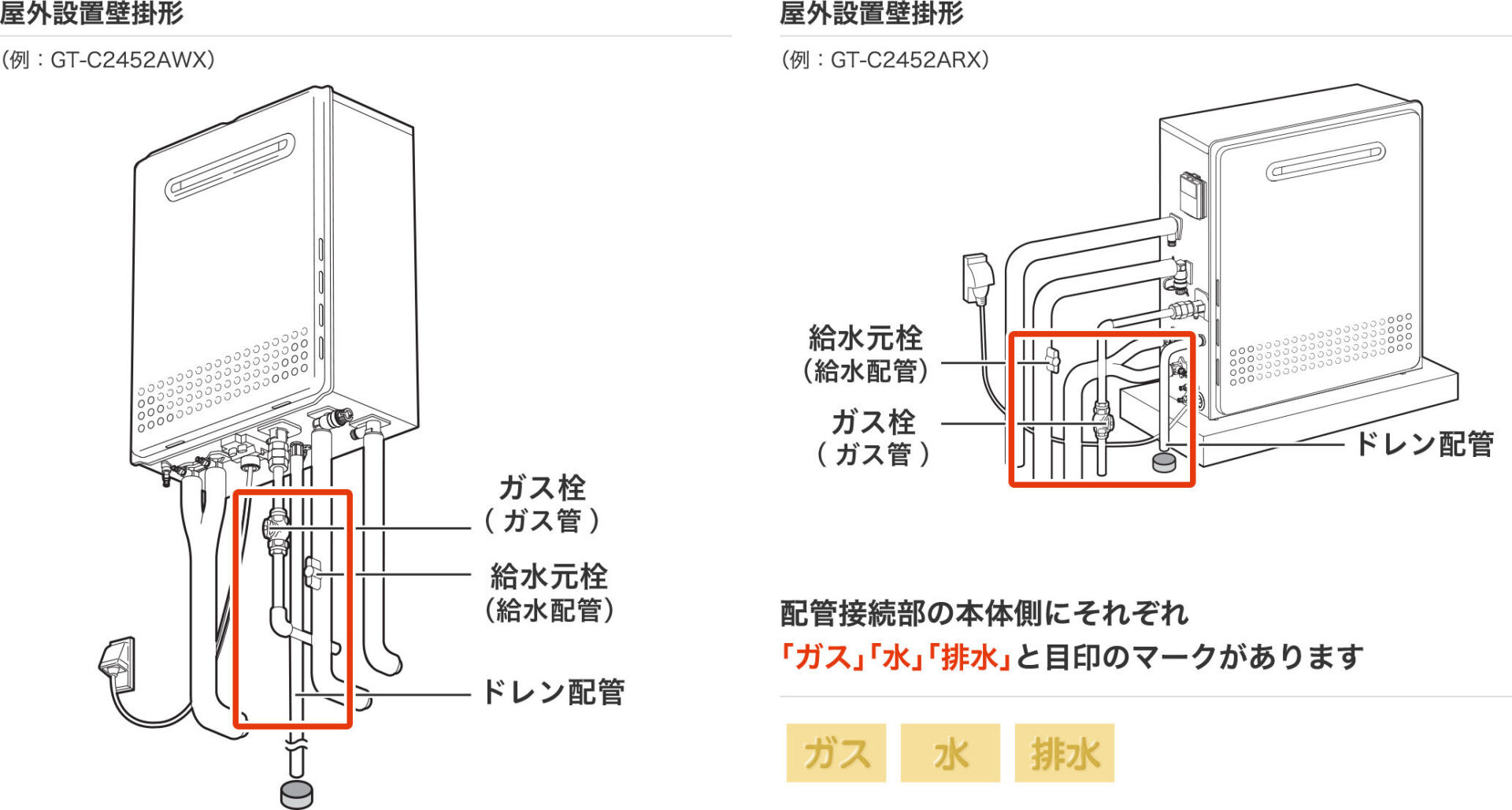 屋外設置壁掛形

(例：GT-C2452AWX)

ガス栓
(ガス管)

給水元栓
(給水配管)

ドレン配管

屋外設置壁掛形

(例：GT-C2452ARX)

給水元栓
(給水配管)

ガス栓
(ガス管)

ドレン配管

配管接続部の本体側にそれぞれ
「ガス」「水」「排水」と目印のマークがあります

ガス

水

排水